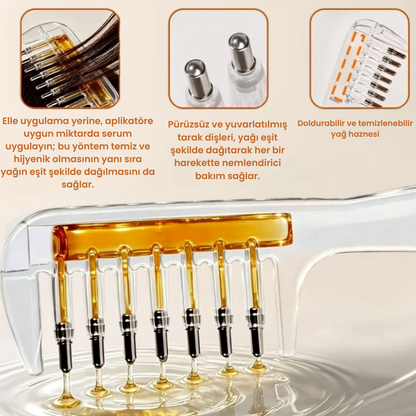 Elle uygulama yerine, aplikatöre uygun miktarda serum uygulayın; bu yöntem temiz ve hijyenik olmasının yanı sıra yağın eşit şekilde dağılmasını da sağlar.

Pürüzsüz ve yuvarlatılmış tarak dişleri, yağı eşit şekilde dağıtarak her bir harekette nemlendirici bakım sağlar.

Doldurabilir ve temizlenebilir yağ haznesi